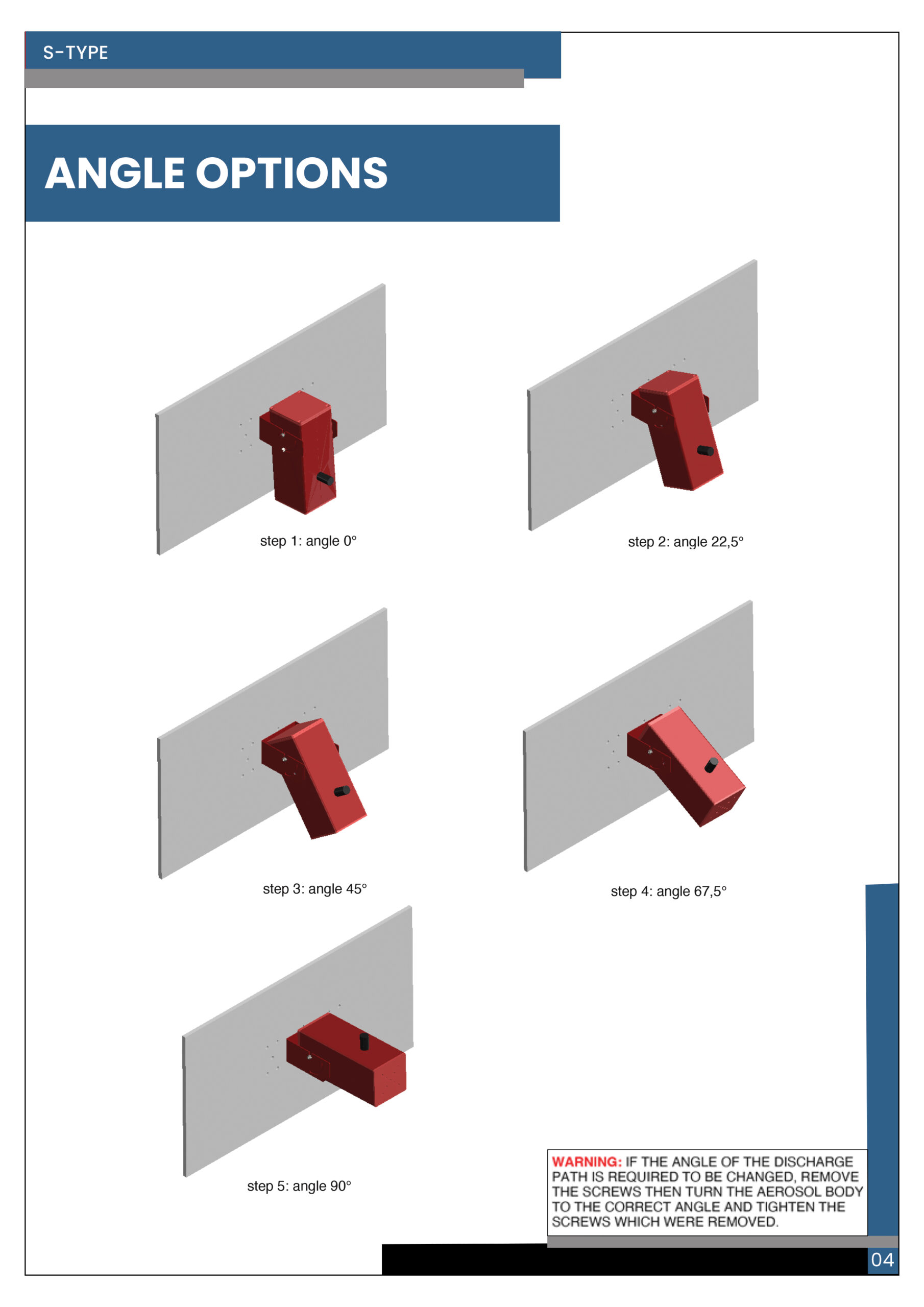 S-TYPE

ANGLE OPTIONS

step 1: angle 0°

step 2: angle 22,5°

step 3: angle 45°

step 4: angle 67,5°

step 5: angle 90°

WARNING: IF THE ANGLE OF THE DISCHARGE PATH IS REQUIRED TO BE CHANGED, REMOVE THE SCREWS THEN TURN THE AEROSOL BODY TO THE CORRECT ANGLE AND TIGHTEN THE SCREWS WHICH WERE REMOVED.

04